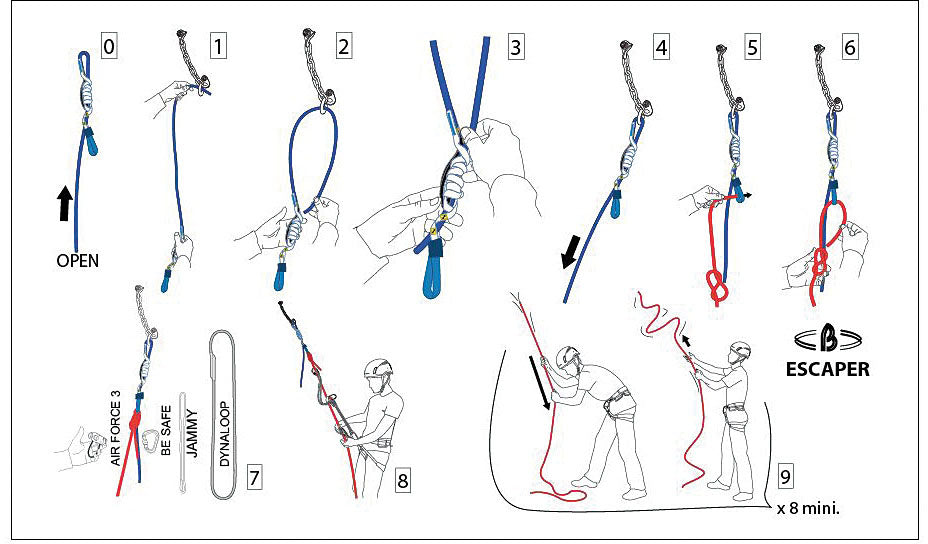 0
OPEN
1
2
3
4
5
6
ESCAPER
AIR FORCE 3
BE SAFE
JAMMY
DYNALOOP
7
8
9
x 8 mini.